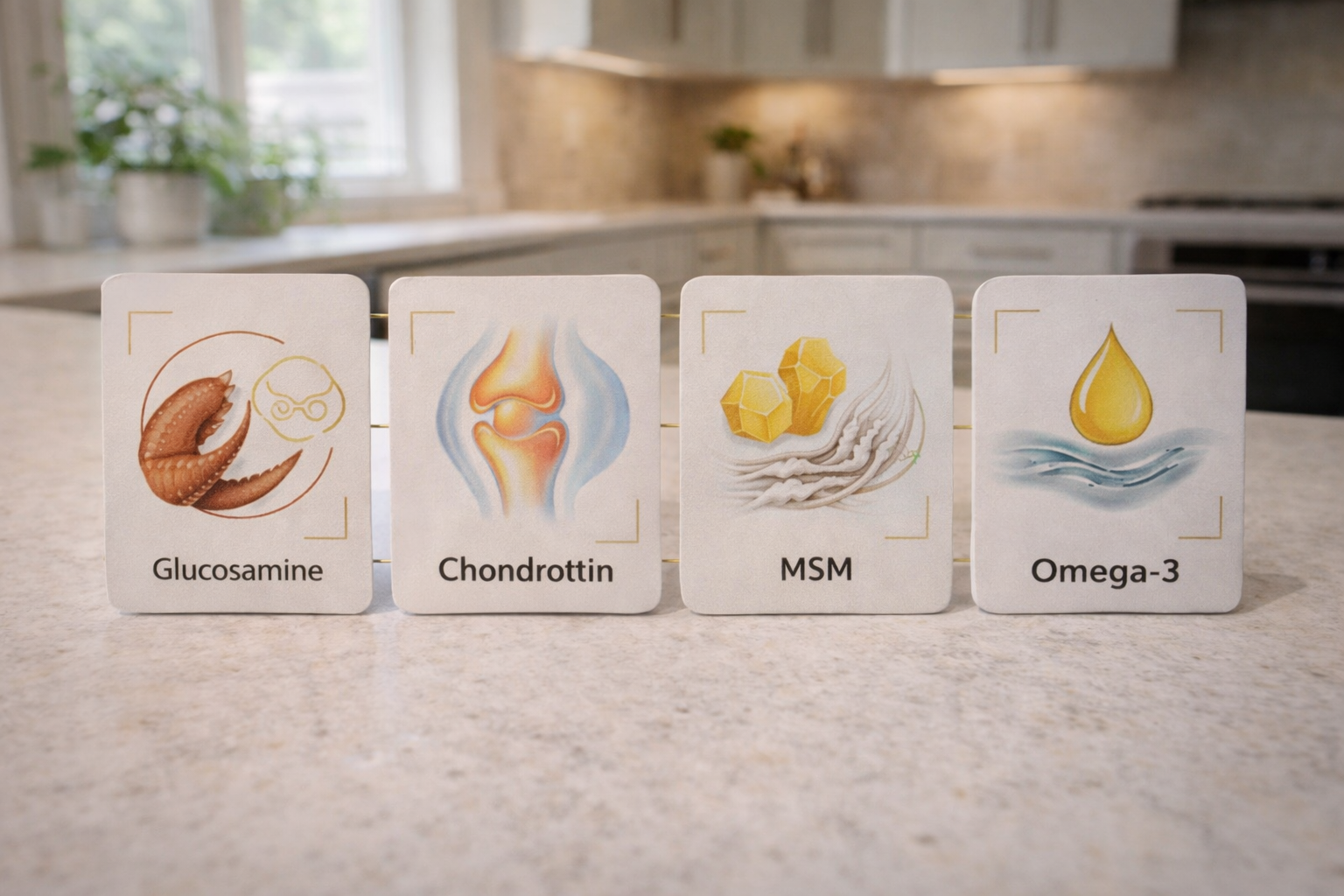 Glucosamine

Chondrottin

MSM

Omega-3